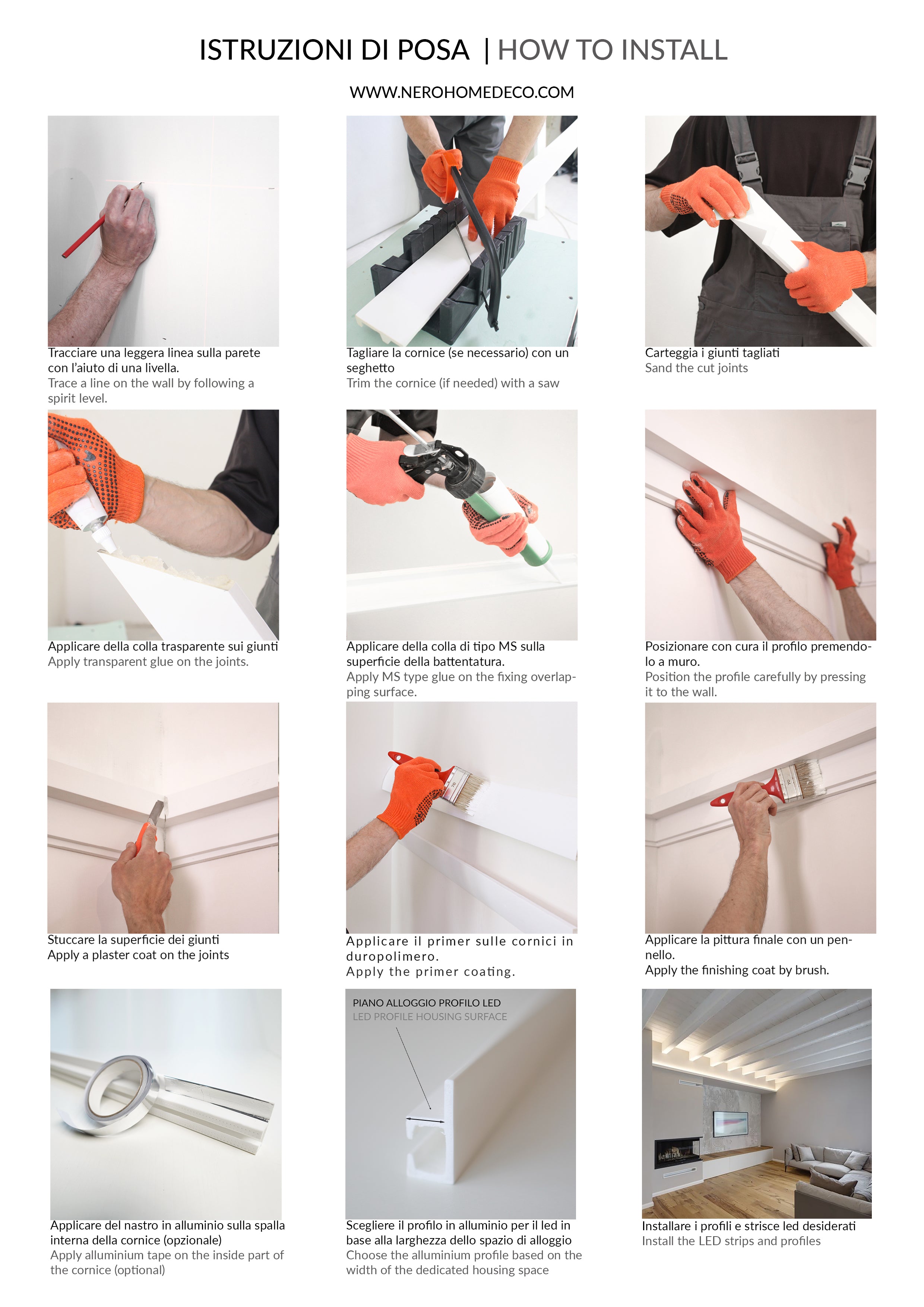 ISTRUZIONI DI POSA | HOW TO INSTALL

WWW.NEROHOMEDECO.COM

Tracciare una leggera linea sulla parete con l'aiuto di una livella.
Trace a line on the wall by following a spirit level.

Tagliare la cornice (se necessario) con un seghetto
Trim the cornice (if needed) with a saw

Carteggia i giunti tagliati
Sand the cut joints

Applicare della colla trasparente sui giunti
Apply transparent glue on the joints.

Applicare della colla di tipo MS sulla superficie della battentatura.
Apply MS type glue on the fixing overlapping surface.

Posizionare con cura il profilo premendolo a muro.
Position the profile carefully by pressing it to the wall.

Stuccare la superficie dei giunti
Apply a plaster coat on the joints

Applicare il primer sulle cornici in duropolimero.
Apply the primer coating.

Applicare la pittura finale con un pennello.
Apply the finishing coat by brush.

Applicare del nastro in alluminio sulla spalla interna della cornice (opzionale)
Apply alluminium tape on the inside part of the cornice (optional)

PIANO ALLOGGIO PROFILO LED
LED PROFILE HOUSING SURFACE

Scegliere il profilo in alluminio per il led in base alla larghezza dello spazio di alloggio
Choose the alluminium profile based on the width of the dedicated housing space

Installare i profili e strisce led desiderati
Install the LED strips and profiles