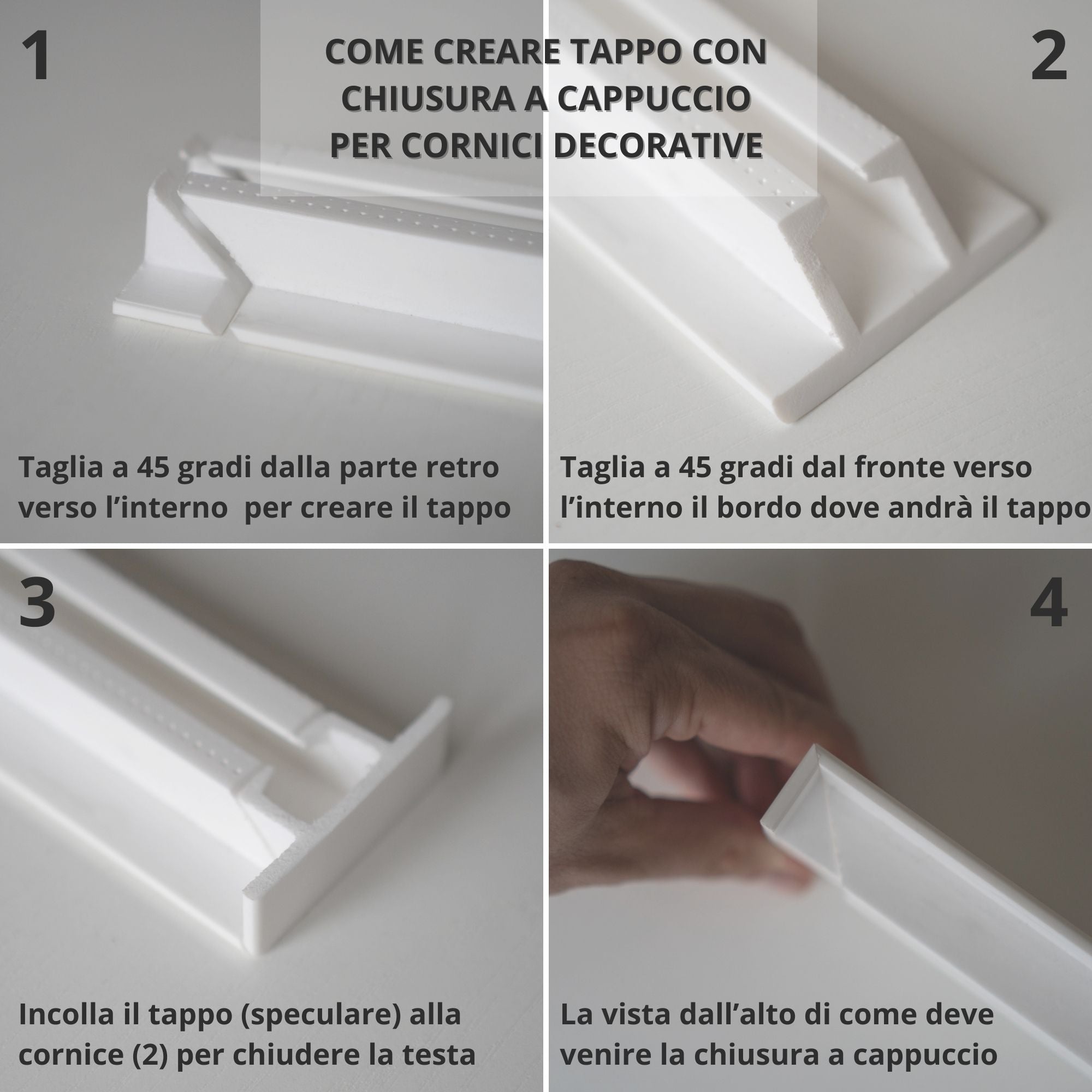 COME CREARE TAPPO CON CHIUSURA A CAPPUCCIO PER CORNICI DECORATIVE

1

Taglia a 45 gradi dalla parte retro verso l'interno per creare il tappo

2

Taglia a 45 gradi dal fronte verso l'interno il bordo dove andrà il tappo

3

Incolla il tappo (speculare) alla cornice (2) per chiudere la testa

4

La vista dall'alto di come deve venire la chiusura a cappuccio