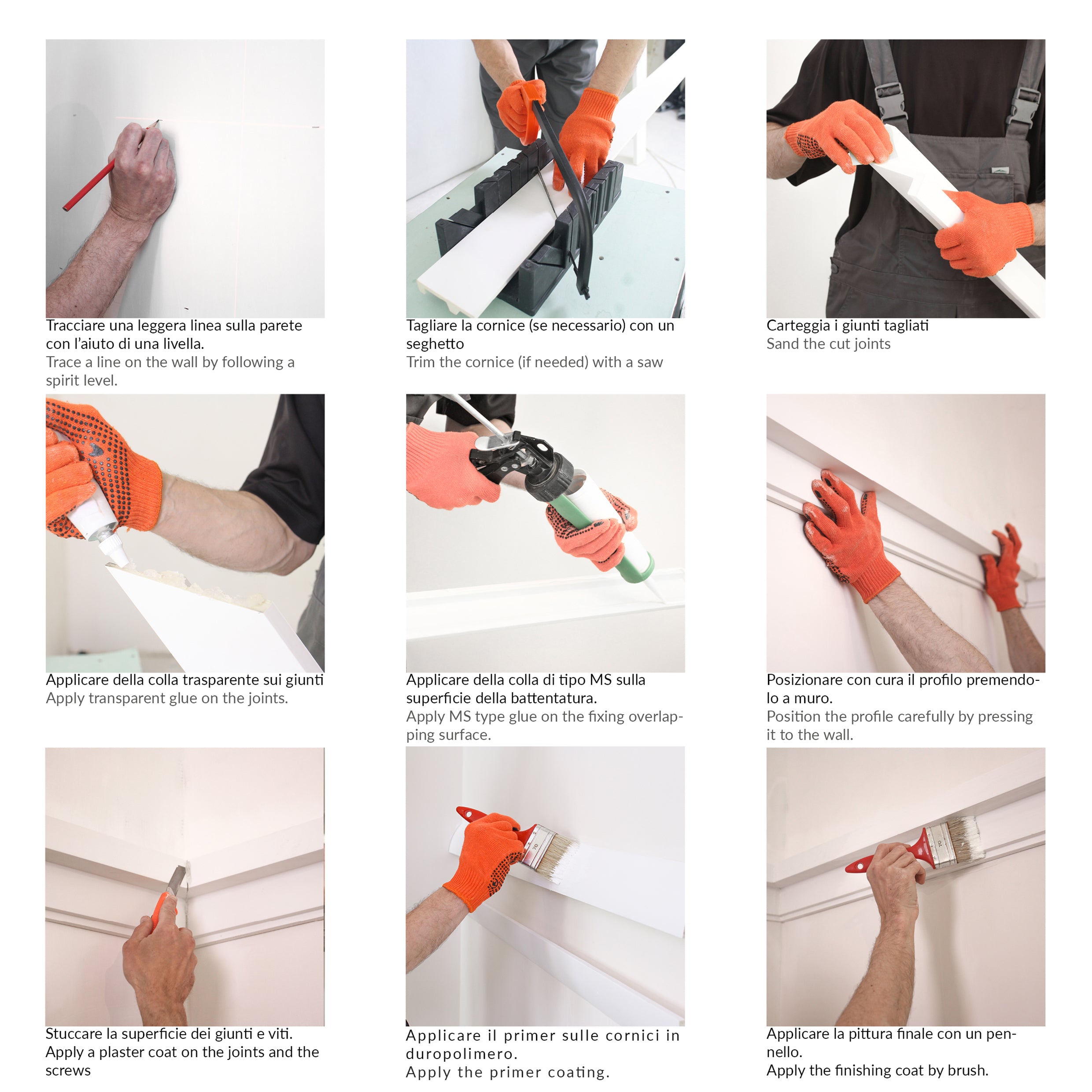 Tracciare una leggera linea sulla parete con l'aiuto di una livella.
Trace a line on the wall by following a spirit level.

Tagliare la cornice (se necessario) con un seghetto
Trim the cornice (if needed) with a saw

Carteggia i giunti tagliati
Sand the cut joints

Applicare della colla trasparente sui giunti
Apply transparent glue on the joints.

Applicare della colla di tipo MS sulla superficie della battentatura.
Apply MS type glue on the fixing overlapping surface.

Posizionare con cura il profilo premendolo a muro.
Position the profile carefully by pressing it to the wall.

Stuccare la superficie dei giunti e viti.
Apply a plaster coat on the joints and the screws

Applicare il primer sulle cornici in duropolimero.
Apply the primer coating.

Applicare la pittura finale con un pennello.
Apply the finishing coat by brush.