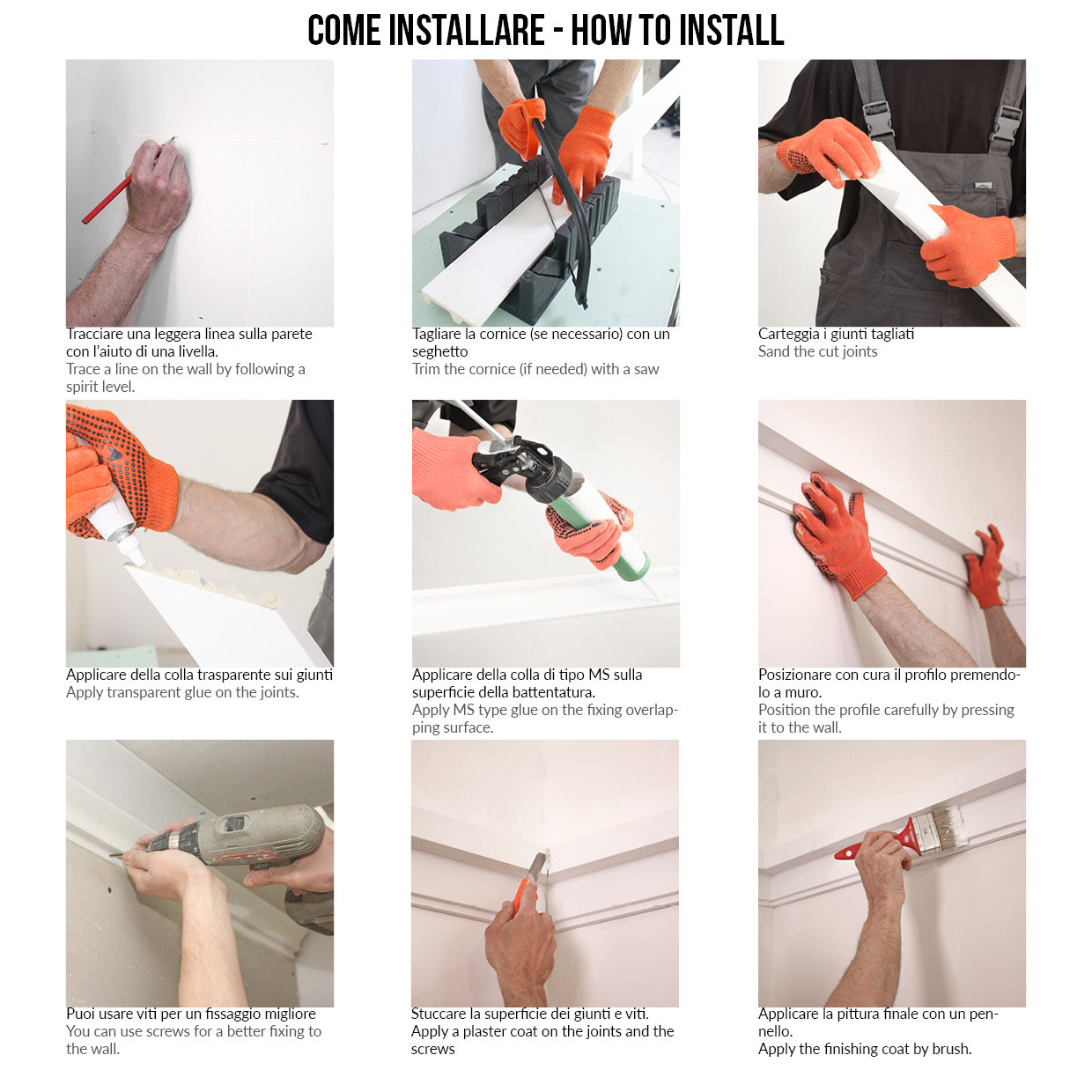 COME INSTALLARE - HOW TO INSTALL

Tracciare una leggera linea sulla parete con l'aiuto di una livella.
Trace a line on the wall by following a spirit level.

Tagliare la cornice (se necessario) con un seghetto
Trim the cornice (if needed) with a saw

Carteggia i giunti tagliati
Sand the cut joints

Applicare della colla trasparente sui giunti
Apply transparent glue on the joints.

Applicare della colla di tipo MS sulla superficie della battentatura.
Apply MS type glue on the fixing overlapping surface.

Posizionare con cura il profilo premendolo a muro.
Position the profile carefully by pressing it to the wall.

Puoi usare viti per un fissaggio migliore
You can use screws for a better fixing to the wall.

Stuccare la superficie dei giunti e viti.
Apply a plaster coat on the joints and the screws

Applicare la pittura finale con un pennello.
Apply the finishing coat by brush.