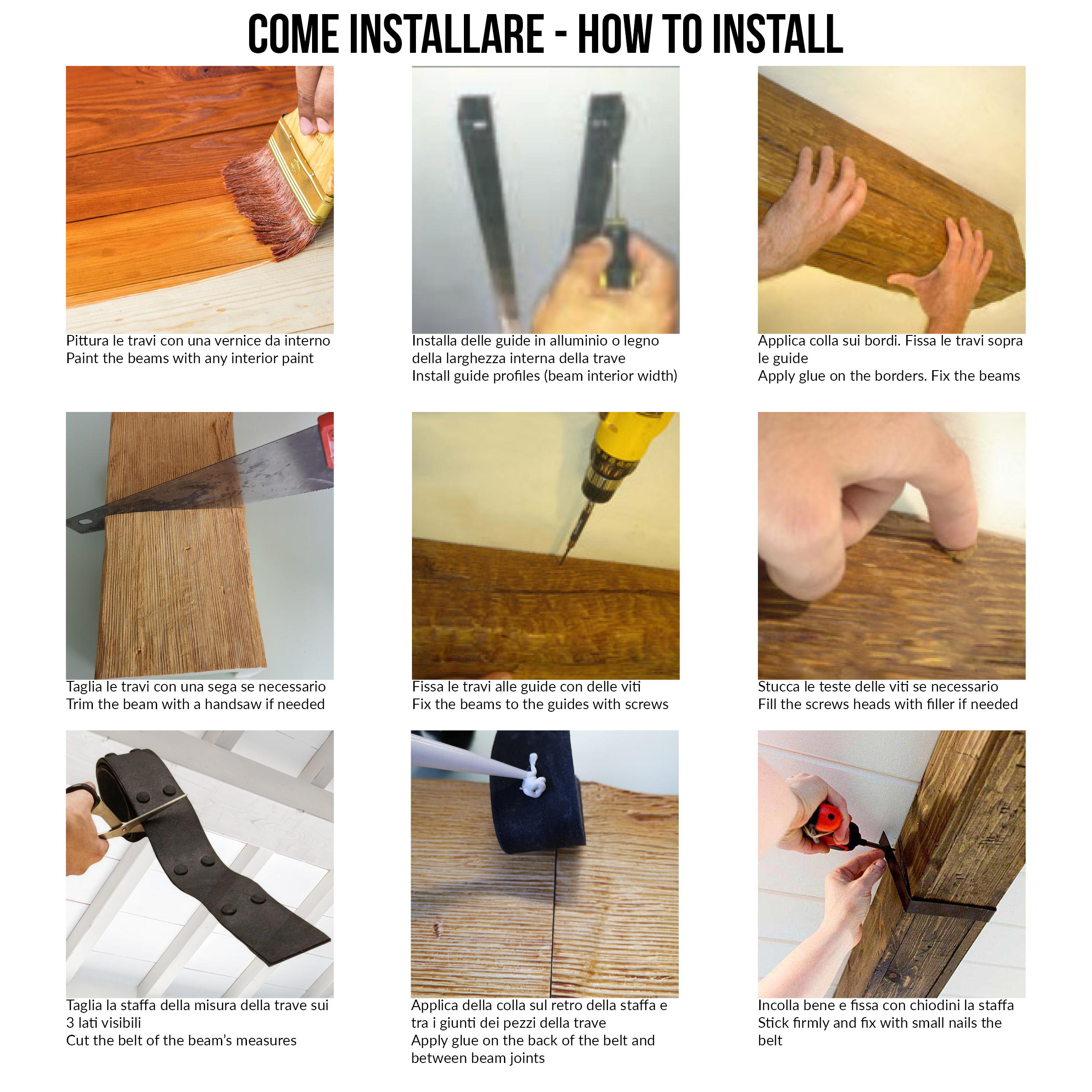 COME INSTALLARE - HOW TO INSTALL

Pittura le travi con una vernice da interno
Paint the beams with any interior paint

Installa delle guide in alluminio o legno della larghezza interna della trave
Install guide profiles (beam interior width)

Applica colla sui bordi. Fissa le travi sopra le guide
Apply glue on the borders. Fix the beams

Taglia le travi con una sega se necessario
Trim the beam with a handsaw if needed

Fissa le travi alle guide con delle viti
Fix the beams to the guides with screws

Stucca le teste delle viti se necessario
Fill the screws heads with filler if needed

Taglia la staffa della misura della trave sui 3 lati visibili
Cut the belt of the beam's measures

Applica della colla sul retro della staffa e tra i giunti dei pezzi della trave
Apply glue on the back of the belt and between beam joints

Incolla bene e fissa con chiodini la staffa
Stick firmly and fix with small nails the belt